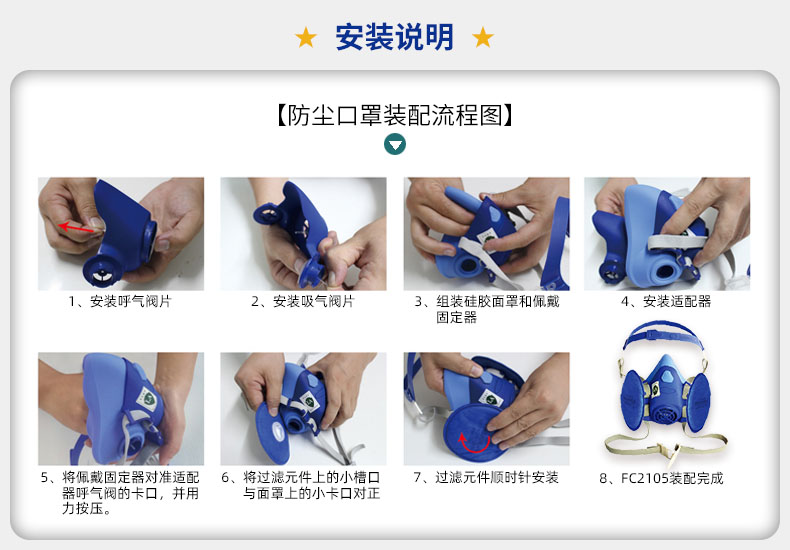 ★ 安装说明 ★

【防尘口罩装配流程图】

1、安装呼气阀片

2、安装吸气阀片

3、组装硅胶面罩和佩戴固定器

4、安装适配器

5、将佩戴固定器对准适配器呼气阀的卡口，并用力按压。

6、将过滤元件上的小槽口与面罩上的小卡口对正

7、过滤元件顺时针安装

8、FC2105装配完成